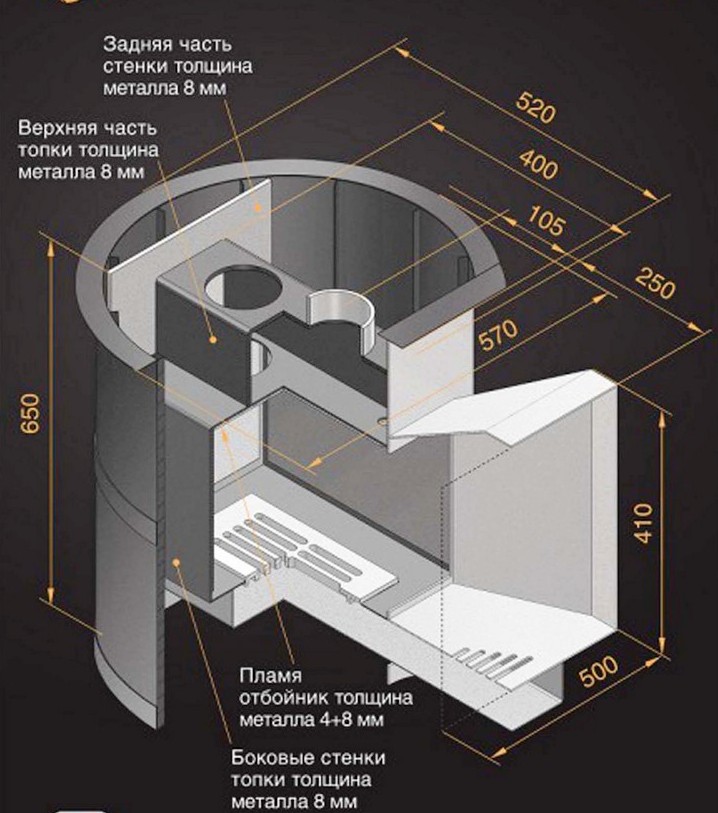 Задняя часть стенки толщина металла 8 мм

Верхняя часть топки толщина металла 8 мм

520

400

105

250

570

650

410

500

Пламя отбойник толщина металла 4+8 мм

Боковые стенки топки толщина металла 8 мм