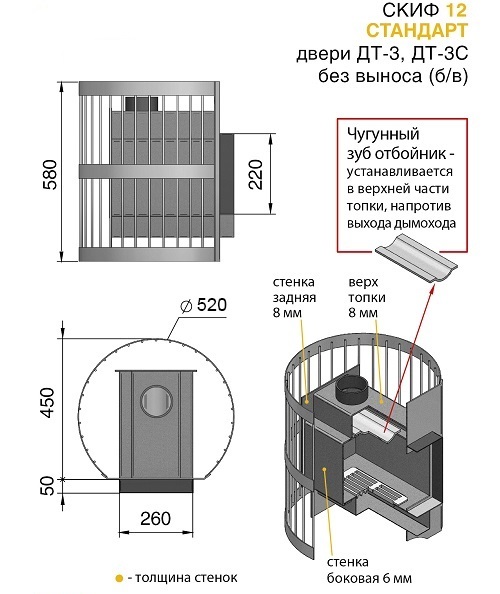 СКИФ 12
СТАНДАРТ
двери ДТ-3, ДТ-3С
без выноса (б/в)

580

220

Чугунный зуб отбойник - устанавливается в верхней части топки, напротив выхода дымохода

$\varnothing$ 520

450

50

260

стенка задняя 8 мм

верх топки 8 мм

стенка боковая 6 мм

- толщина стенок